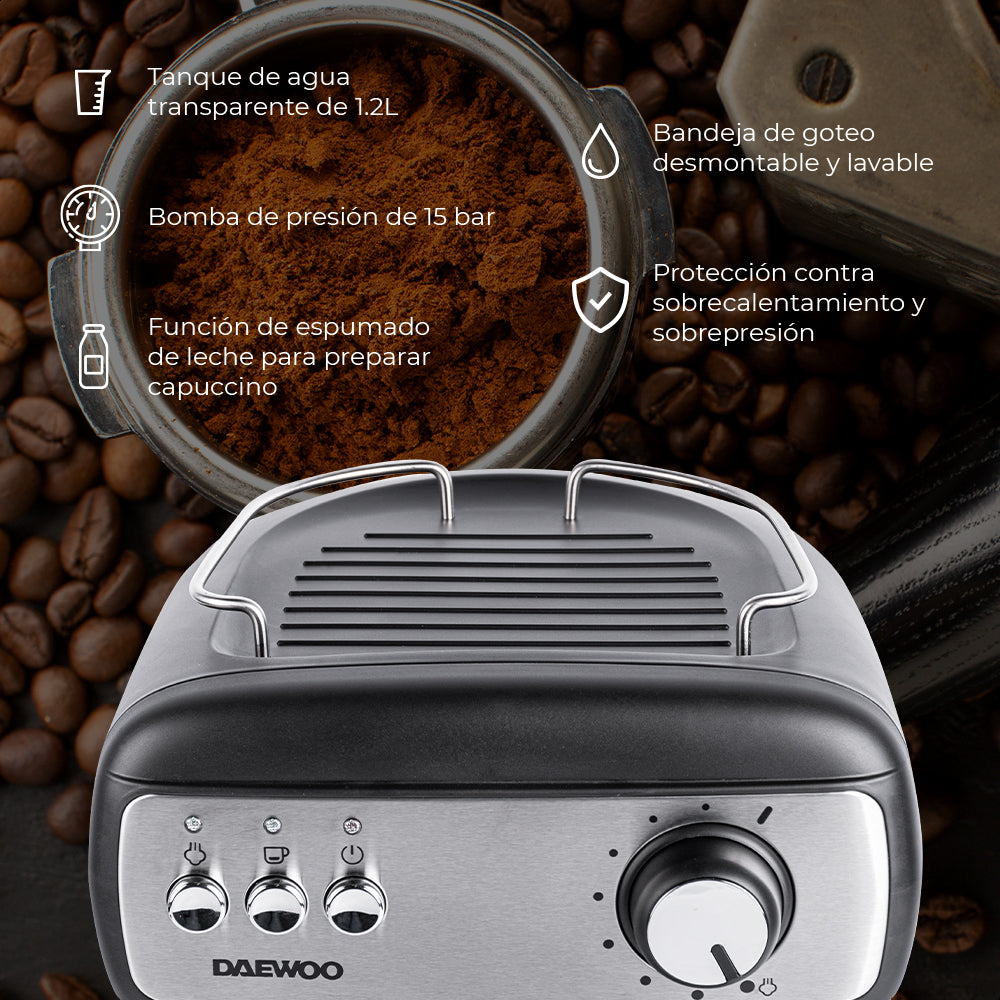 Tanque de agua transparente de 1.2L

Bomba de presión de 15 bar

Función de espumado de leche para preparar capuccino

Bandeja de goteo desmontable y lavable

Protección contra sobrecalentamiento y sobrepresión

DAEWOO